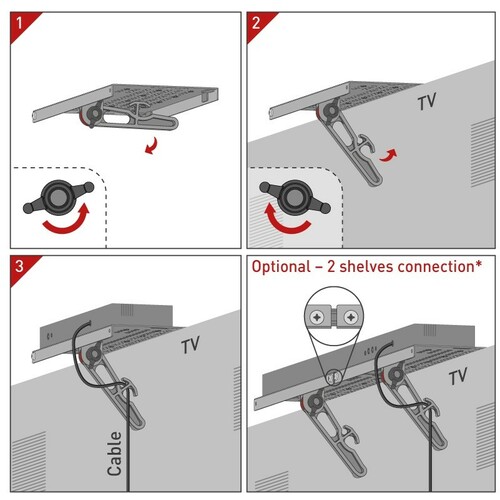 1

2

TV

3

TV

Cable

Optional – 2 shelves connection*

TV