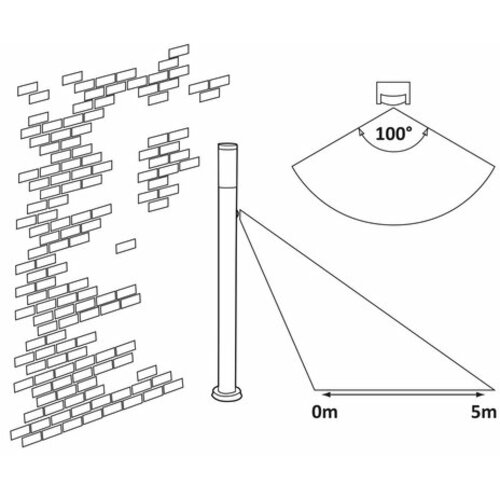 100°

0m

5m