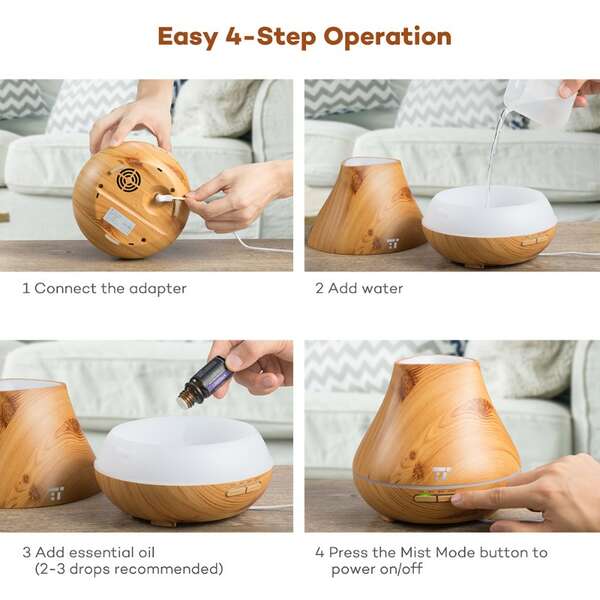 Easy 4-Step Operation

1 Connect the adapter

2 Add water

3 Add essential oil (2-3 drops recommended)

4 Press the Mist Mode button to power on/off